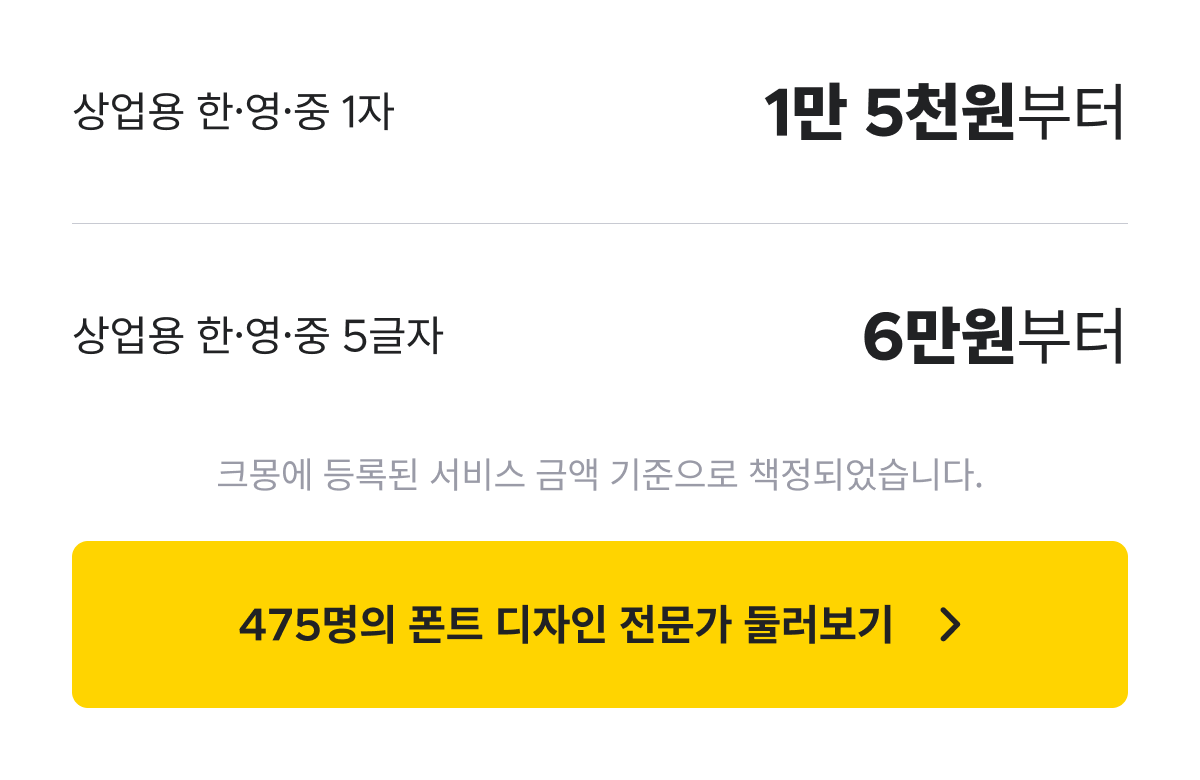 상업용 한·영·중 1자

1만 5천원부터

상업용 한·영·중 5글자

6만원부터

크몽에 등록된 서비스 금액 기준으로 책정되었습니다.

475명의 폰트 디자인 전문가 둘러보기 >