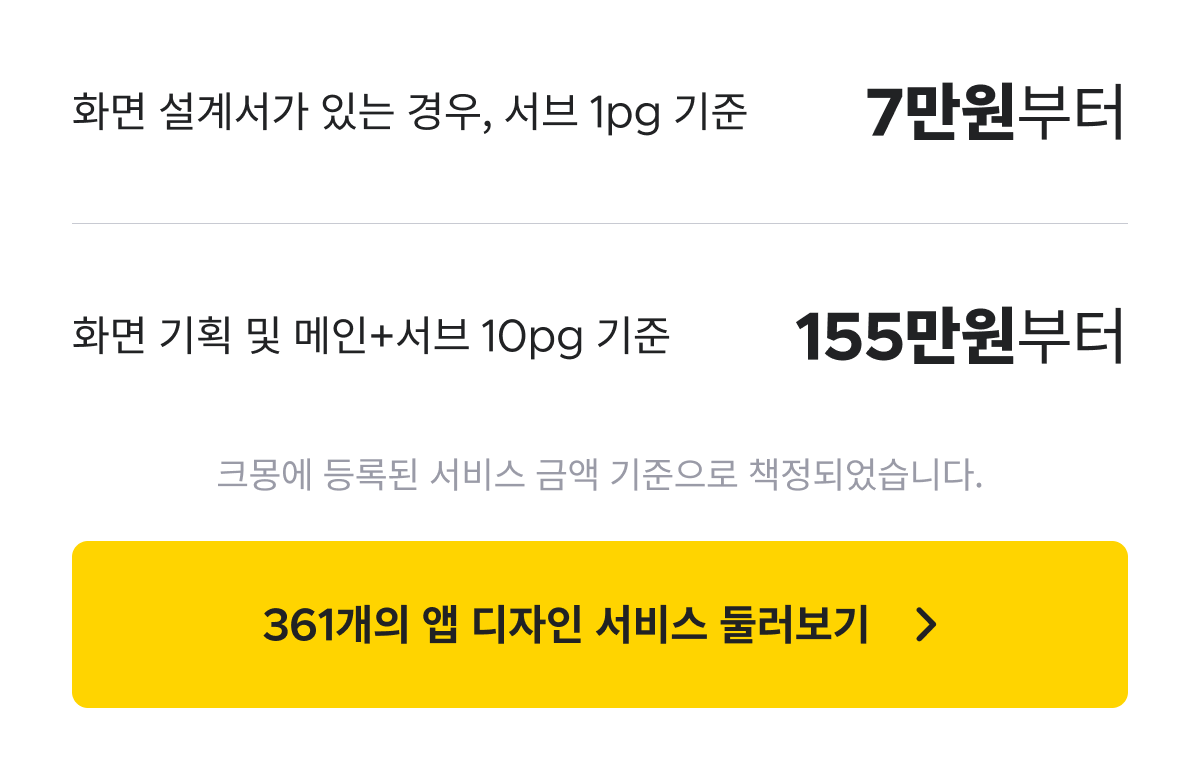 화면 설계서가 있는 경우, 서브 1pg 기준 7만원부터

화면 기획 및 메인+서브 10pg 기준 155만원부터

크몽에 등록된 서비스 금액 기준으로 책정되었습니다.

361개의 앱 디자인 서비스 둘러보기 >