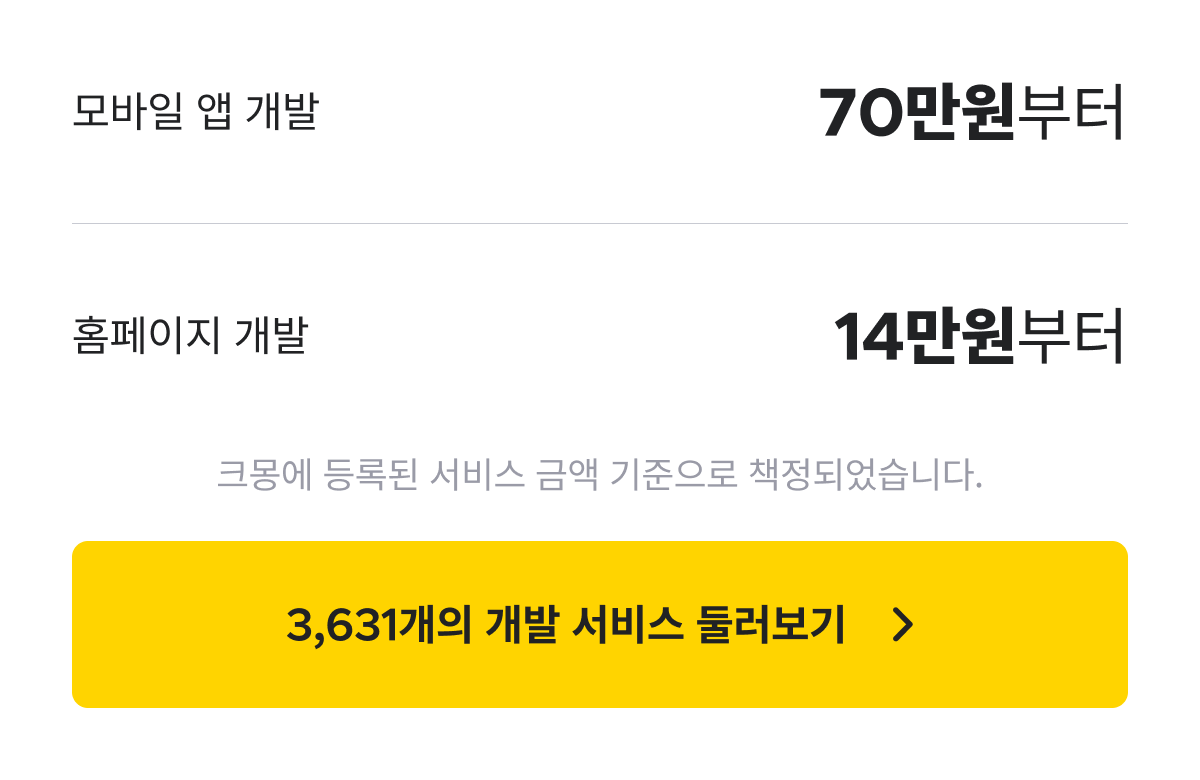 모바일 앱 개발

70만원부터

홈페이지 개발

14만원부터

크몽에 등록된 서비스 금액 기준으로 책정되었습니다.

3,631개의 개발 서비스 둘러보기 >