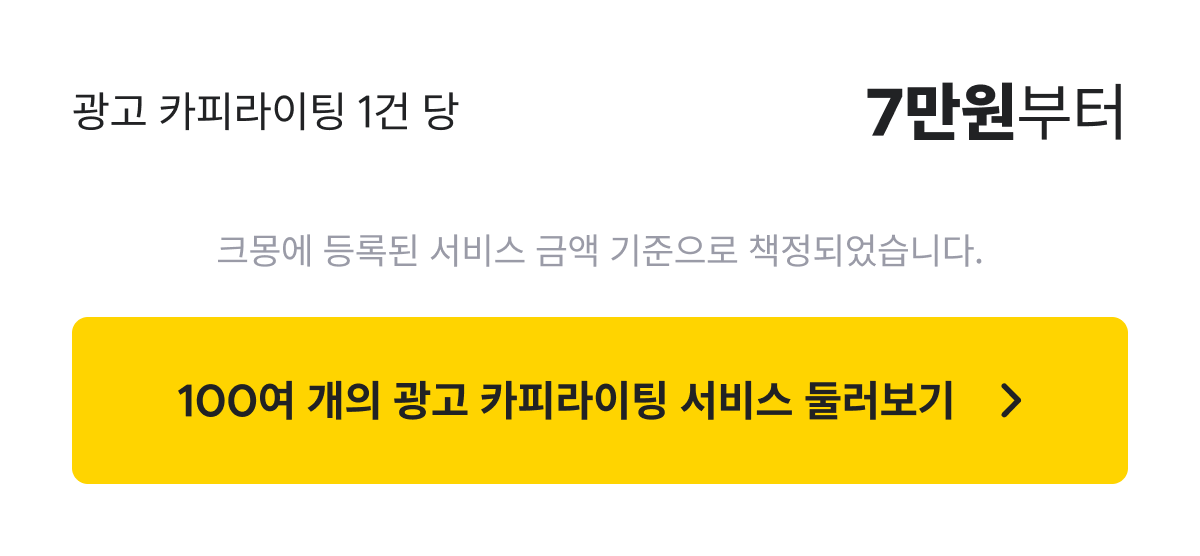 광고 카피라이팅 1건 당

7만원부터

크몽에 등록된 서비스 금액 기준으로 책정되었습니다.

100여 개의 광고 카피라이팅 서비스 둘러보기 >