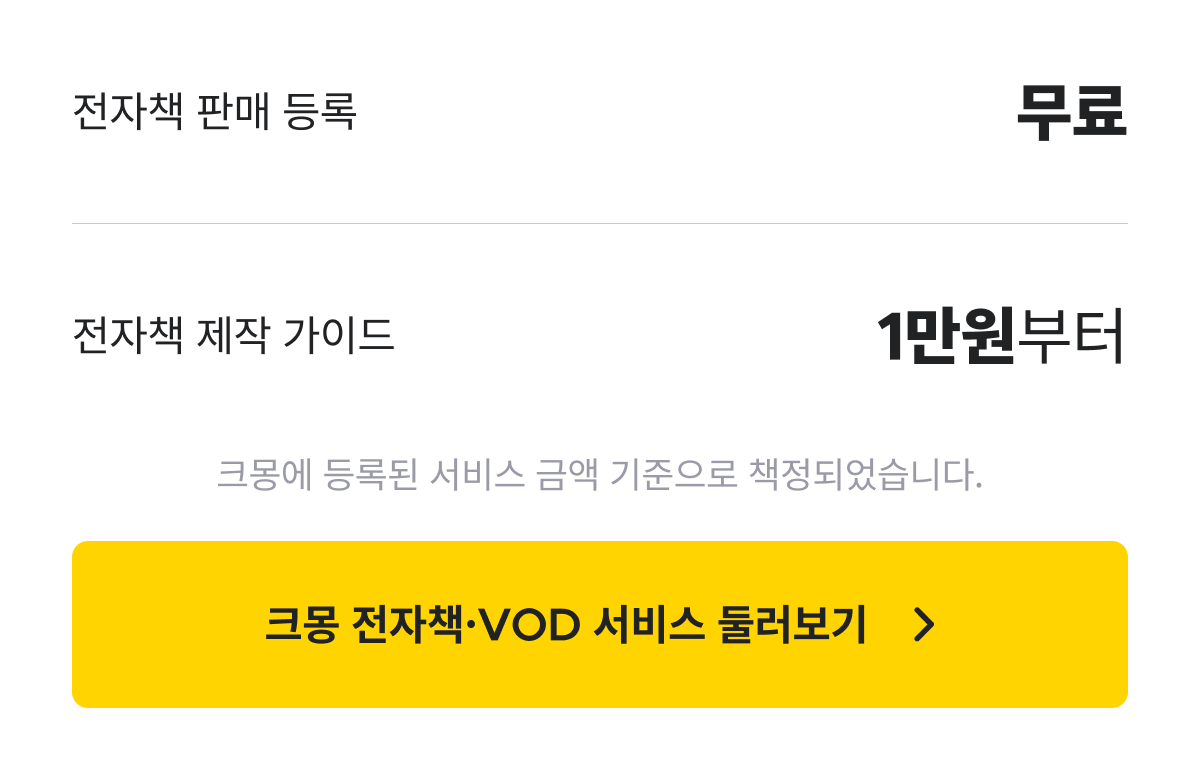 전자책 판매 등록
무료

전자책 제작 가이드
1만원부터

크몽에 등록된 서비스 금액 기준으로 책정되었습니다.

크몽 전자책·VOD 서비스 둘러보기 >